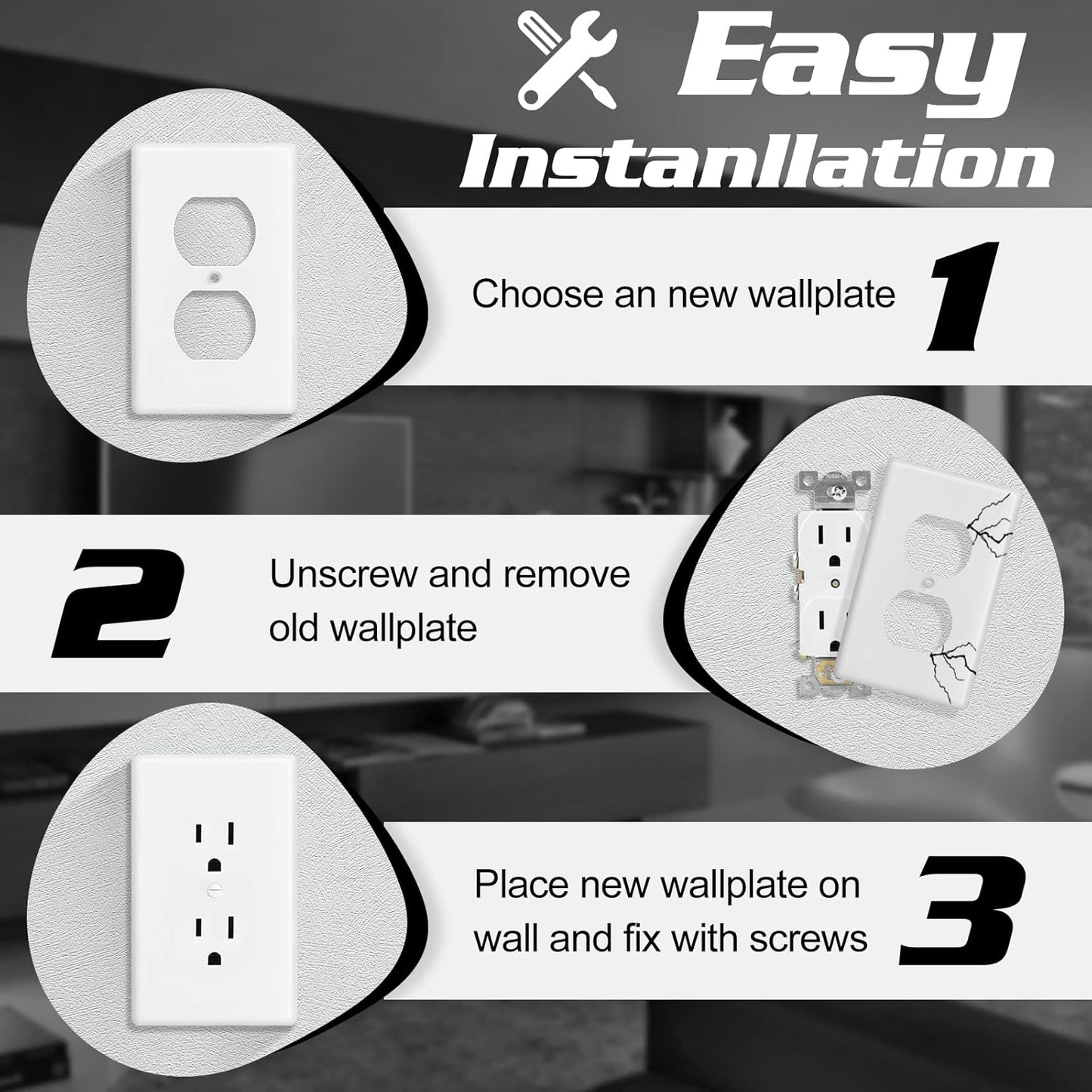 Easy Instanllation

Choose an new wallplate 1

2 Unscrew and remove old wallplate

Place new wallplate on wall and fix with screws 3