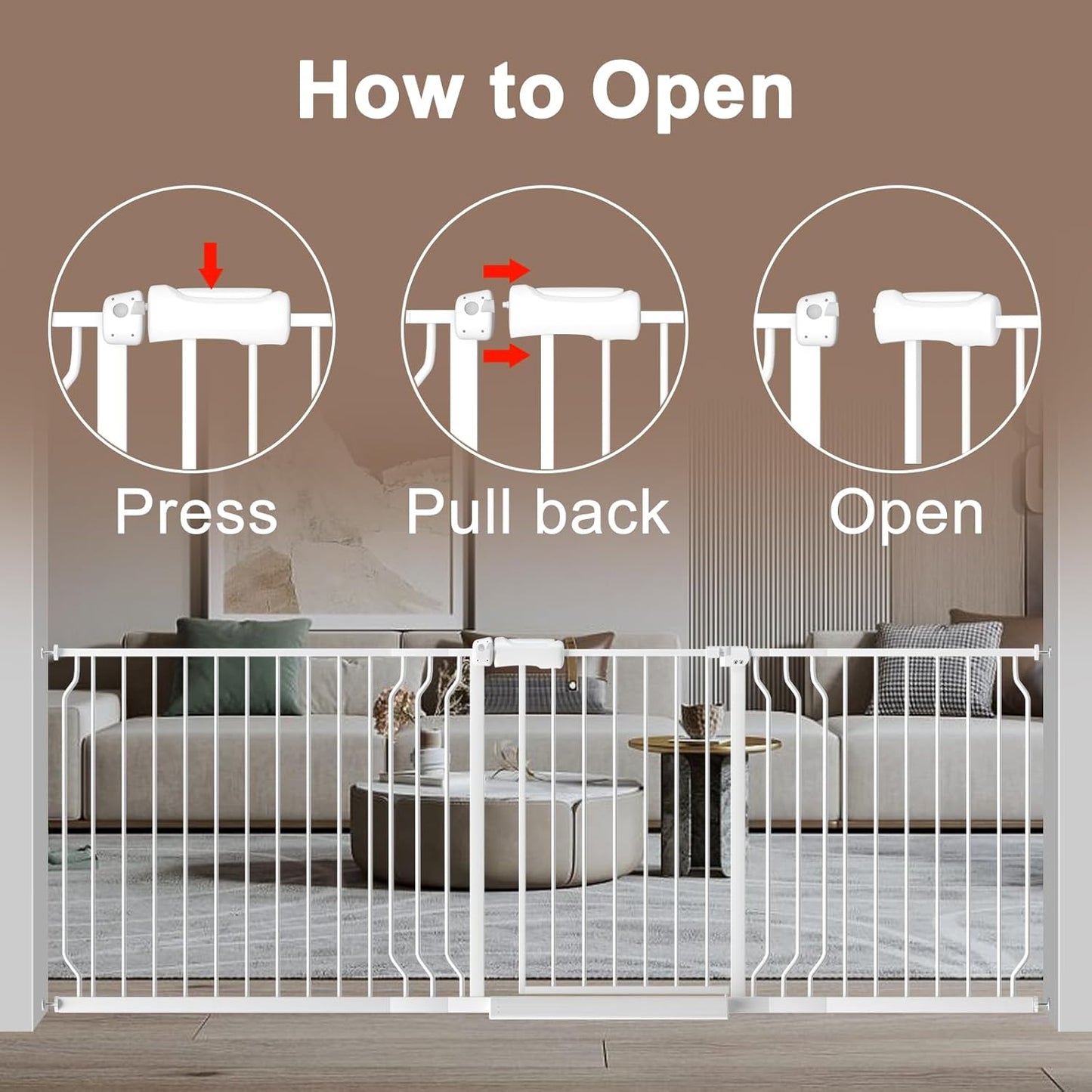 How to Open

Press

Pull back

Open