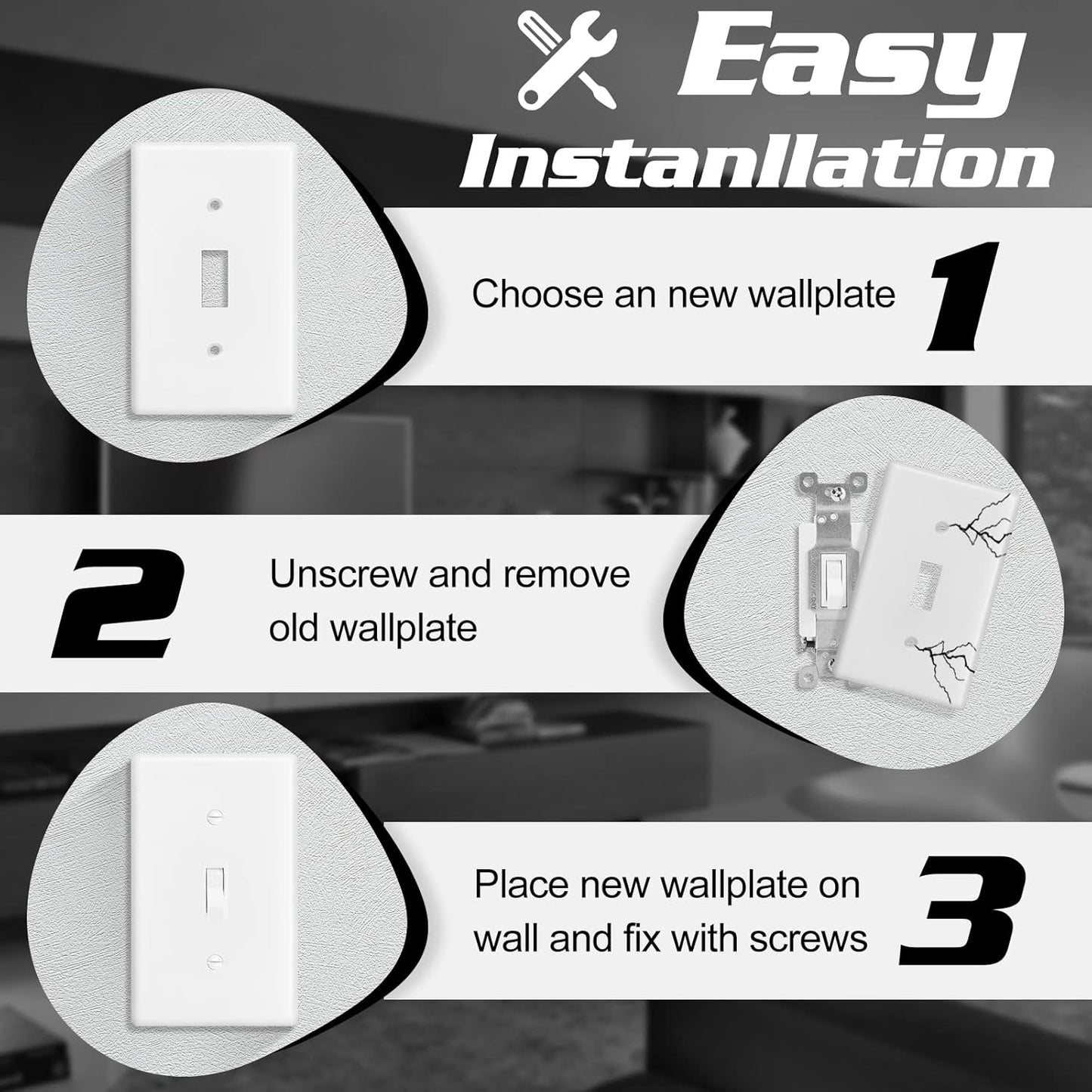 Easy Instanllation

Choose an new wallplate 1

2 Unscrew and remove old wallplate

Place new wallplate on wall and fix with screws 3