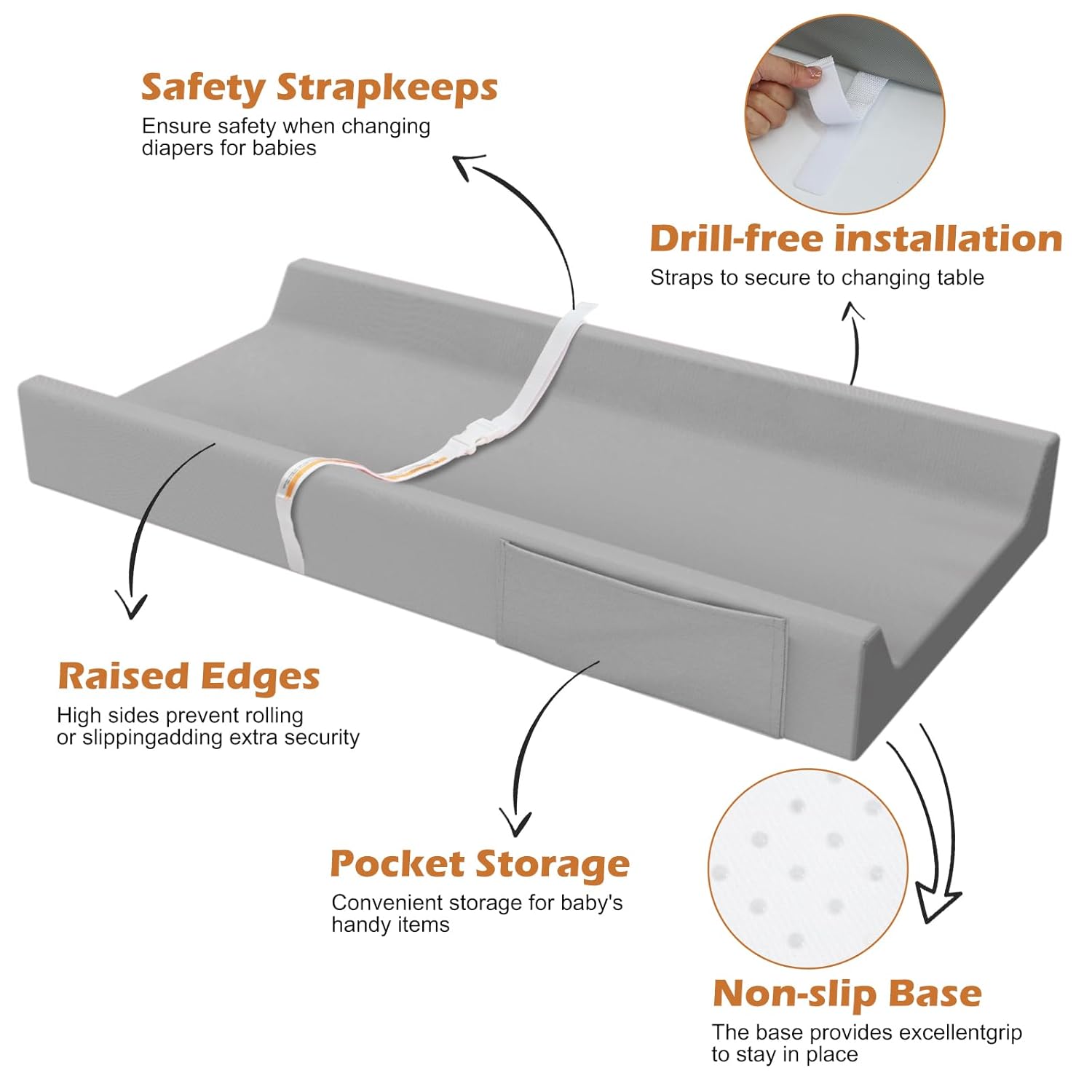 Safety Strapkeeps
Ensure safety when changing diapers for babies

Drill-free installation
Straps to secure to changing table

Raised Edges
High sides prevent rolling or slippingadding extra security

Pocket Storage
Convenient storage for baby's handy items

Non-slip Base
The base provides excellentgrip to stay in place