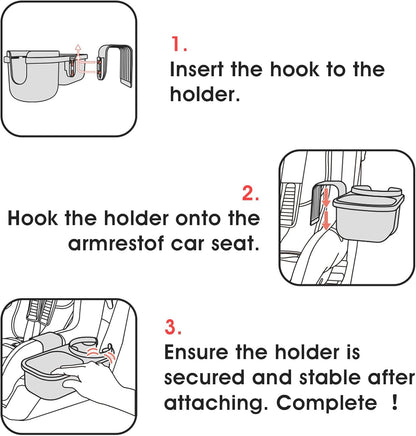 1.
Insert the hook to the holder.

2.
Hook the holder onto the armrestof car seat.

3.
Ensure the holder is secured and stable after attaching. Complete !