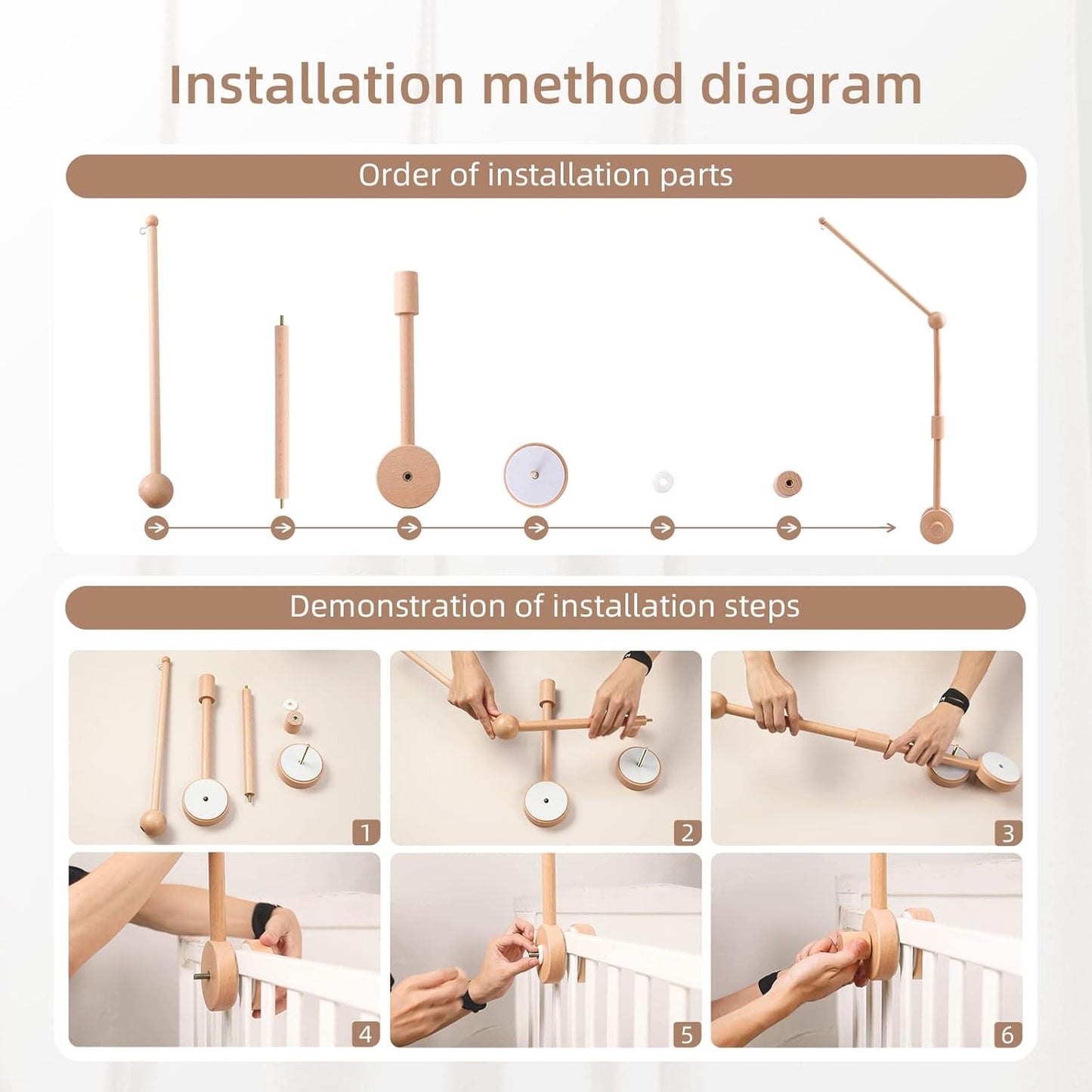 Installation method diagram

Order of installation parts

Demonstration of installation steps

1

2

3

4

5

6