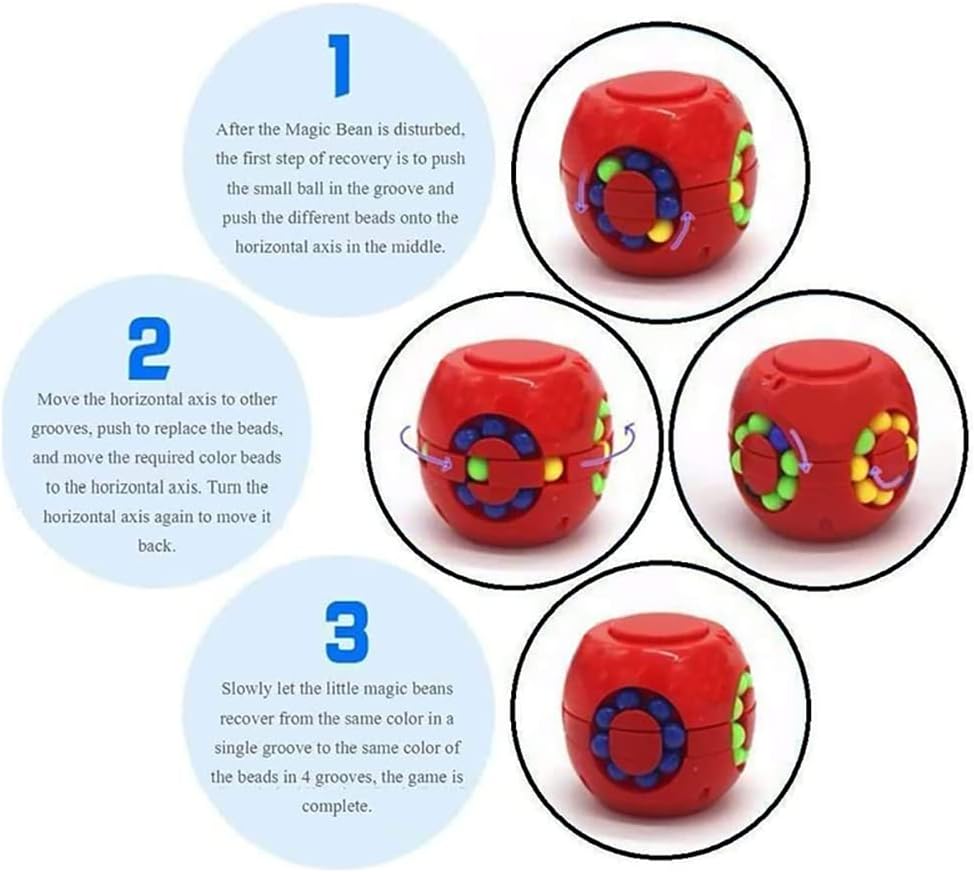 1

After the Magic Bean is disturbed, the first step of recovery is to push the small ball in the groove and push the different beads onto the horizontal axis in the middle.

2

Move the horizontal axis to other grooves, push to replace the beads, and move the required color beads to the horizontal axis. Turn the horizontal axis again to move it back.

3

Slowly let the little magic beans recover from the same color in a single groove to the same color of the beads in 4 grooves, the game is complete.