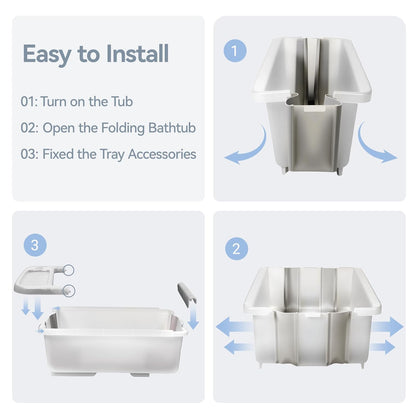 Easy to Install

01: Turn on the Tub

02: Open the Folding Bathtub

03: Fixed the Tray Accessories

1

3

2