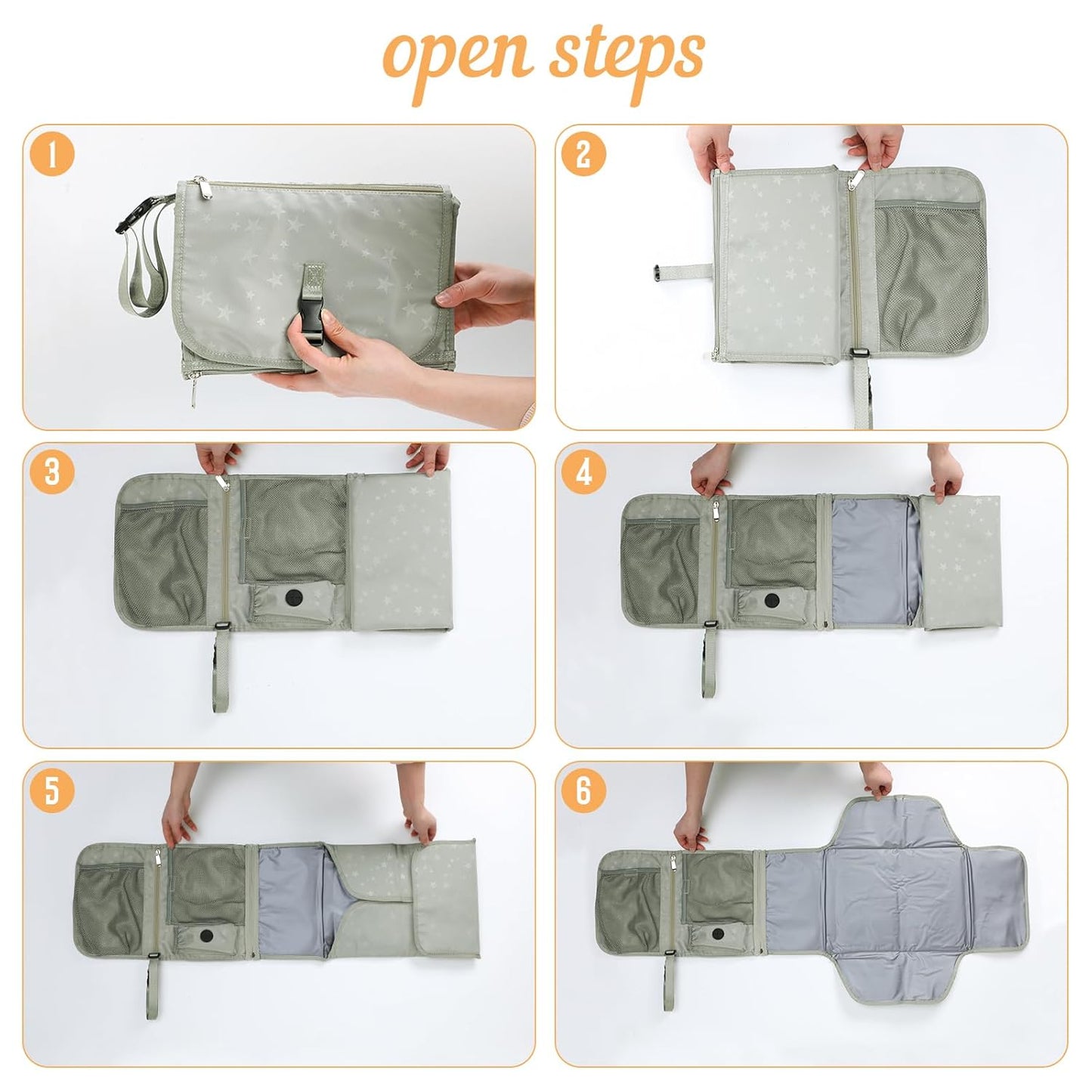 open steps

1

2

3

4

5

6