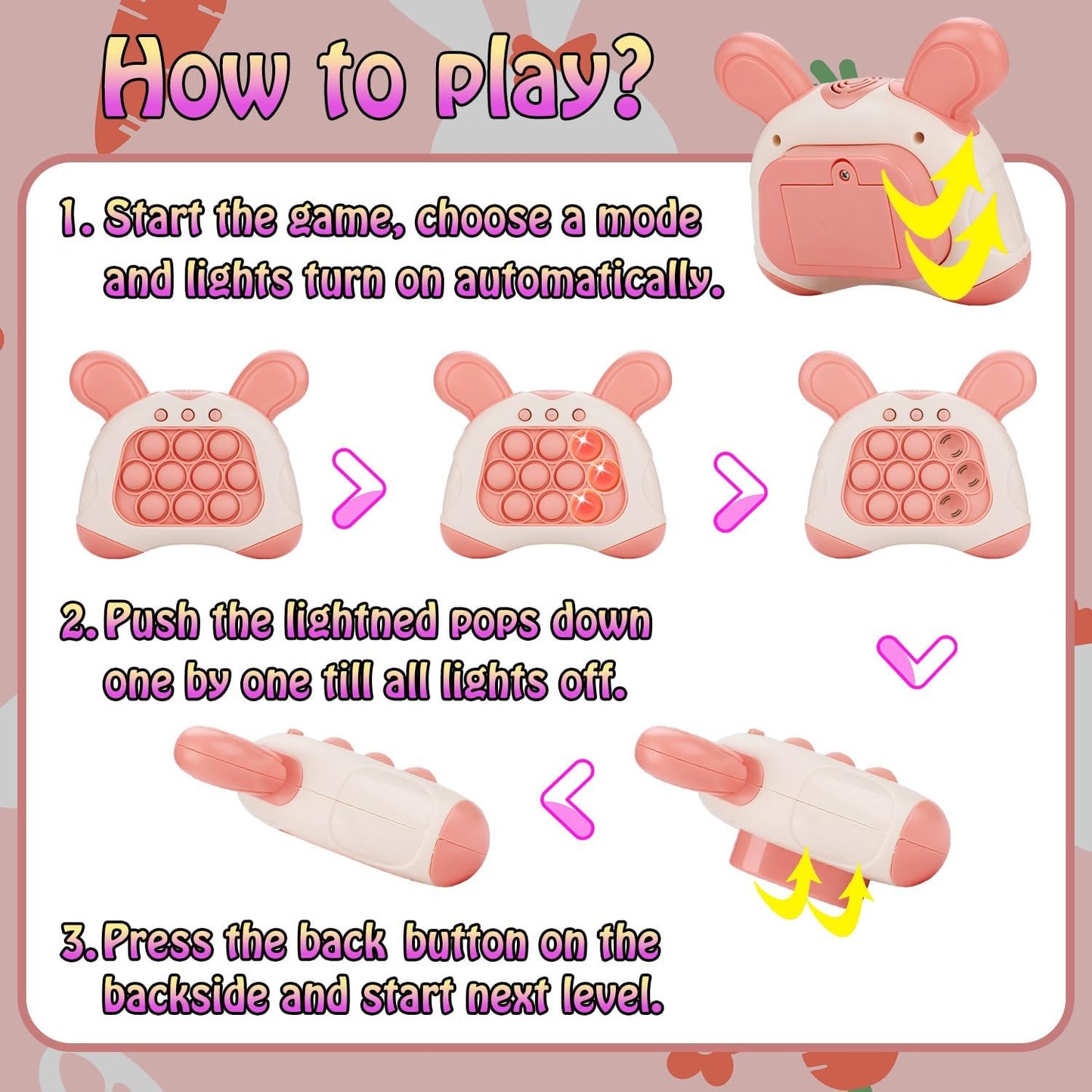 How to play?

1. Start the game, choose a mode and lights turn on automatically.

2. Push the lightned pops down one by one till all lights off.

3. Press the back button on the backside and start next level.