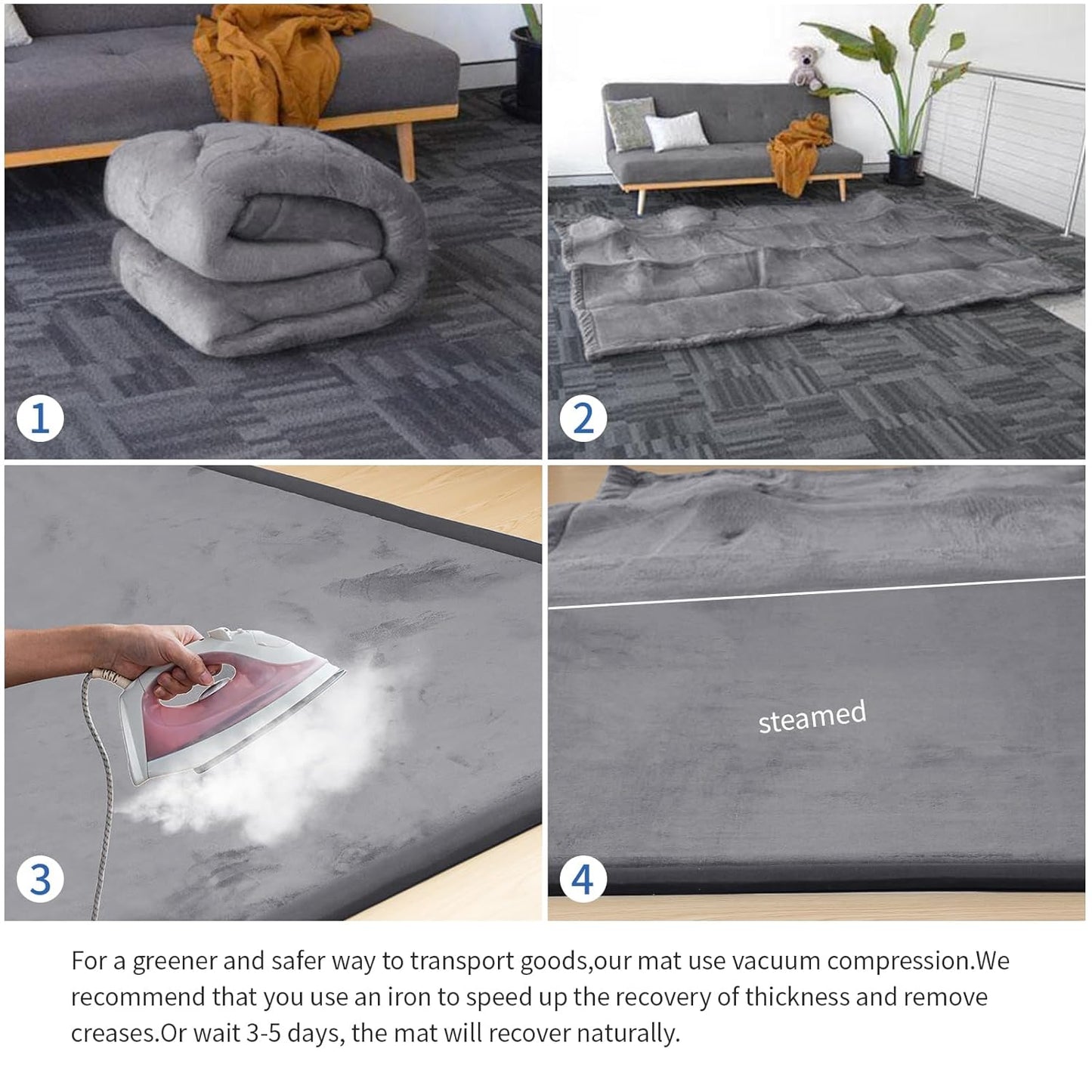 1

2

3

steamed

4

For a greener and safer way to transport goods,our mat use vacuum compression.We recommend that you use an iron to speed up the recovery of thickness and remove creases.Or wait 3-5 days, the mat will recover naturally.