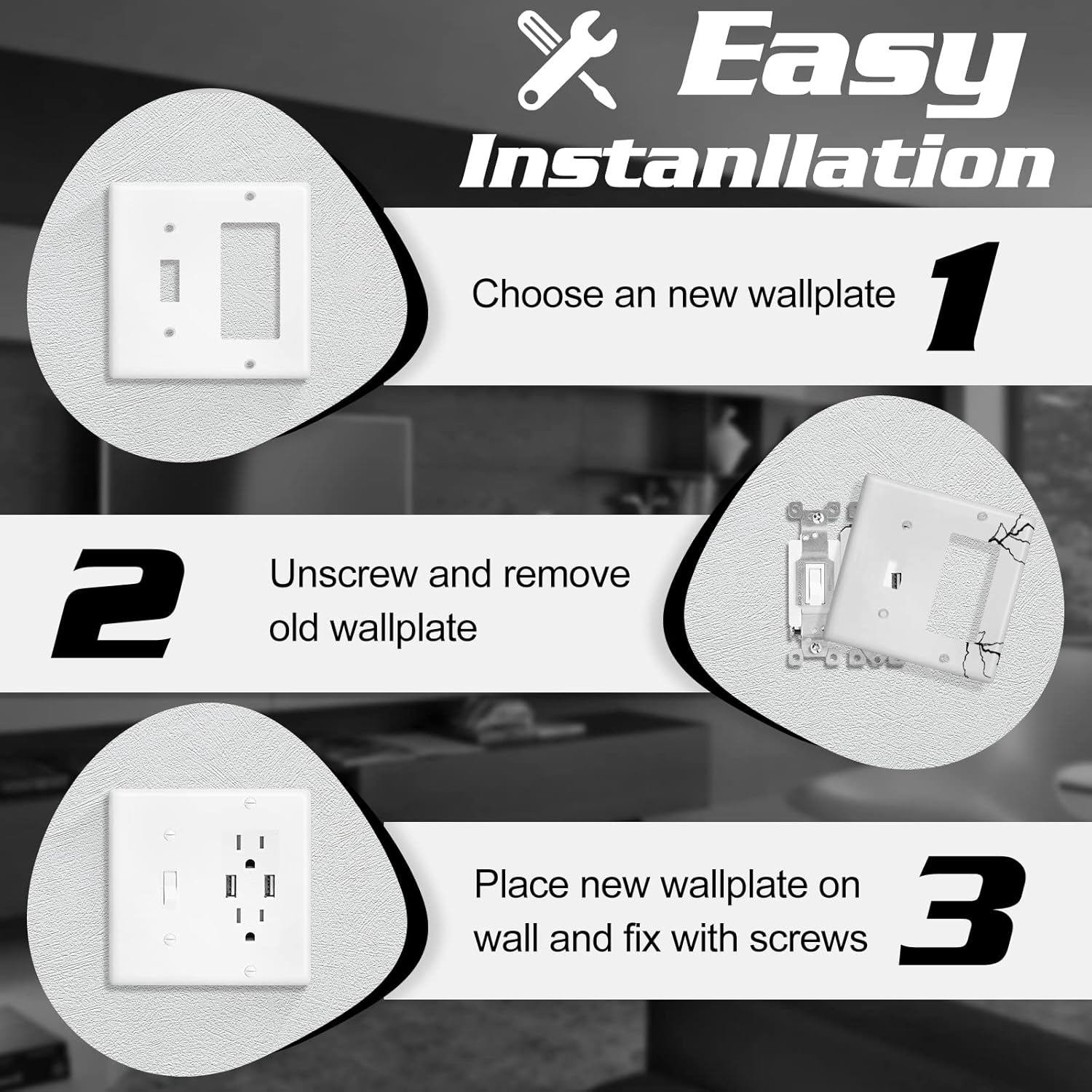 Easy Instanllation

Choose an new wallplate 1

2 Unscrew and remove old wallplate

Place new wallplate on wall and fix with screws 3