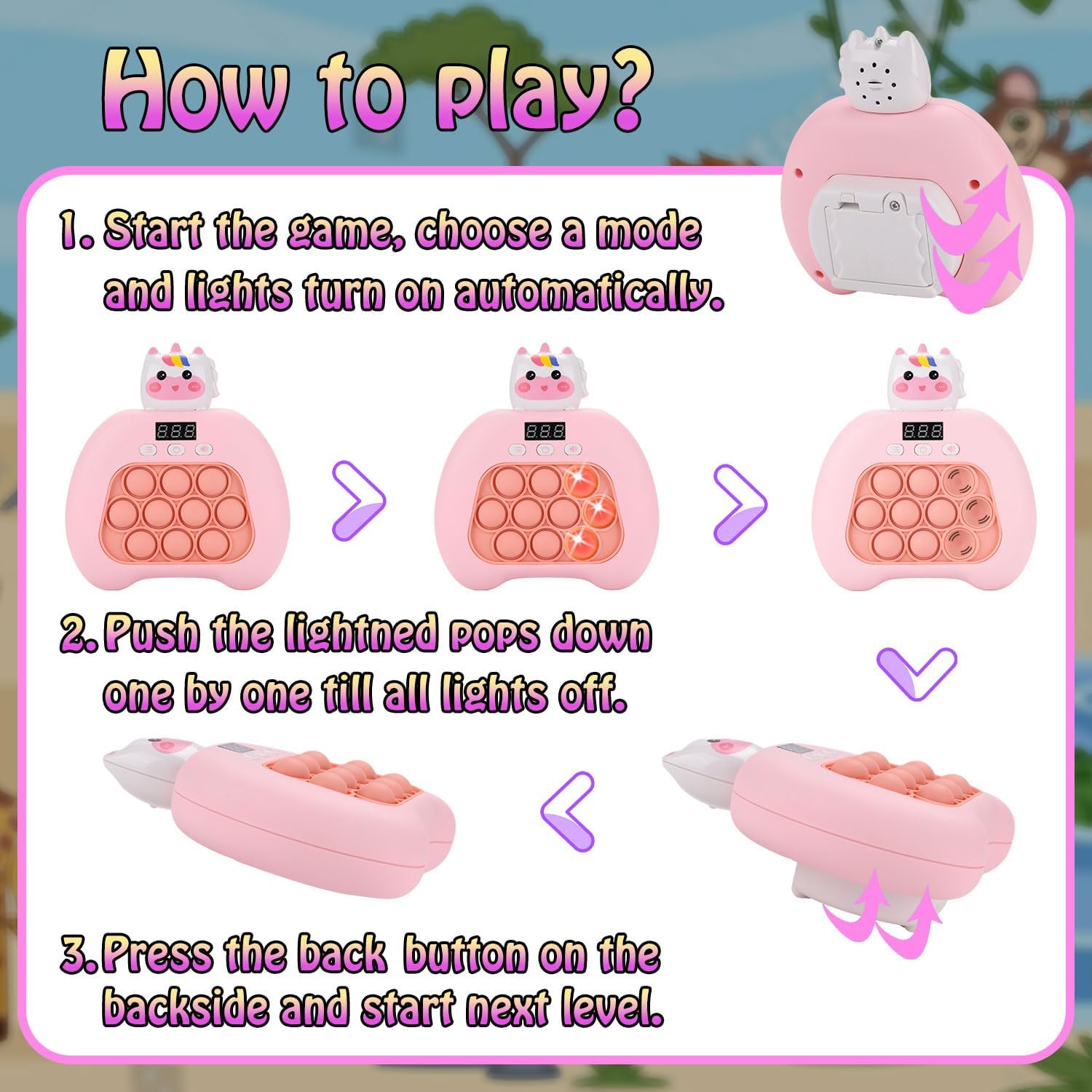 How to play?

1. Start the game, choose a mode and lights turn on automatically.

888

888

888

2. Push the lightned pops down one by one till all lights off.

3. Press the back button on the backside and start next level.