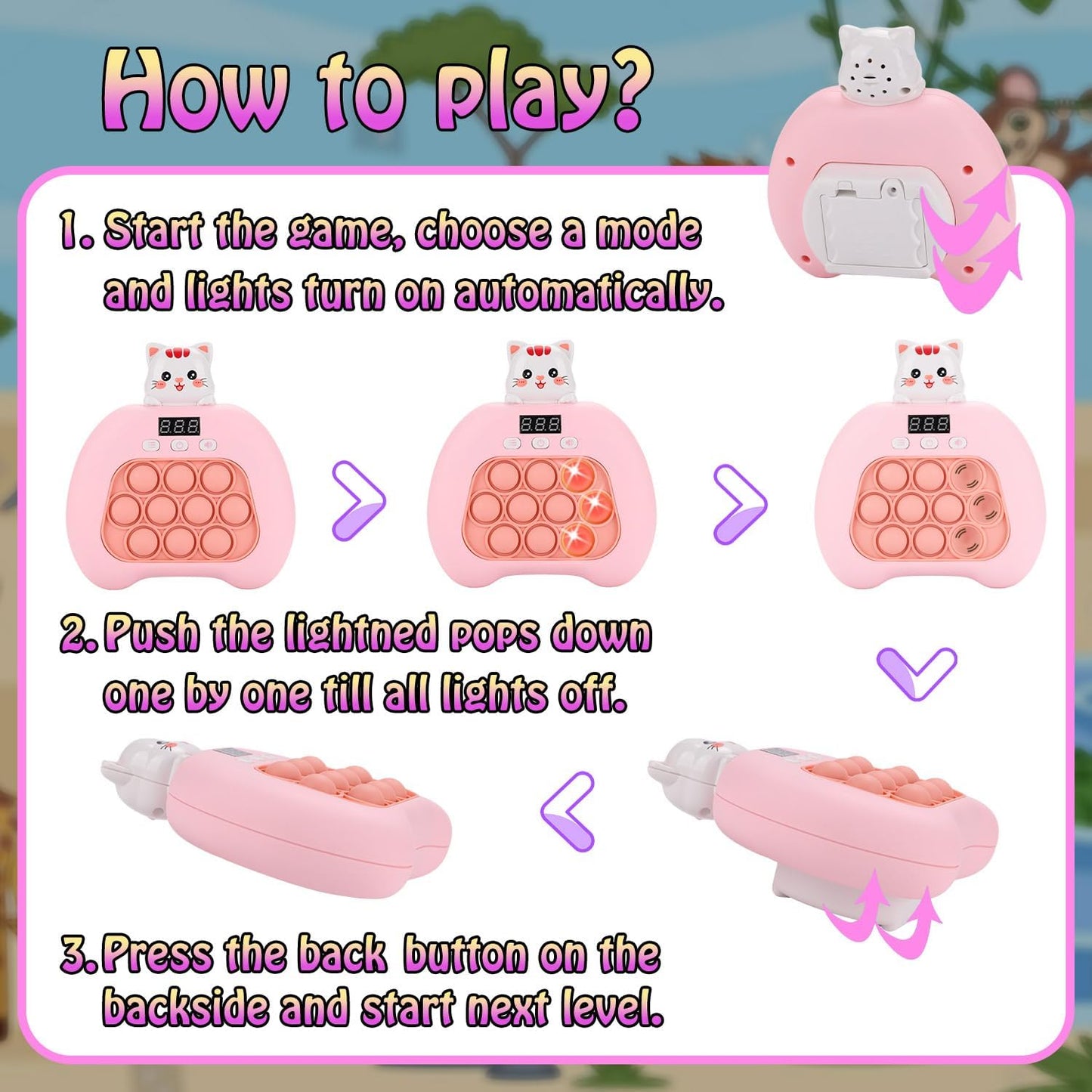 How to play?

1. Start the game, choose a mode and lights turn on automatically.

888

888

888

2. Push the lightned pops down one by one till all lights off.

3. Press the back button on the backside and start next level.