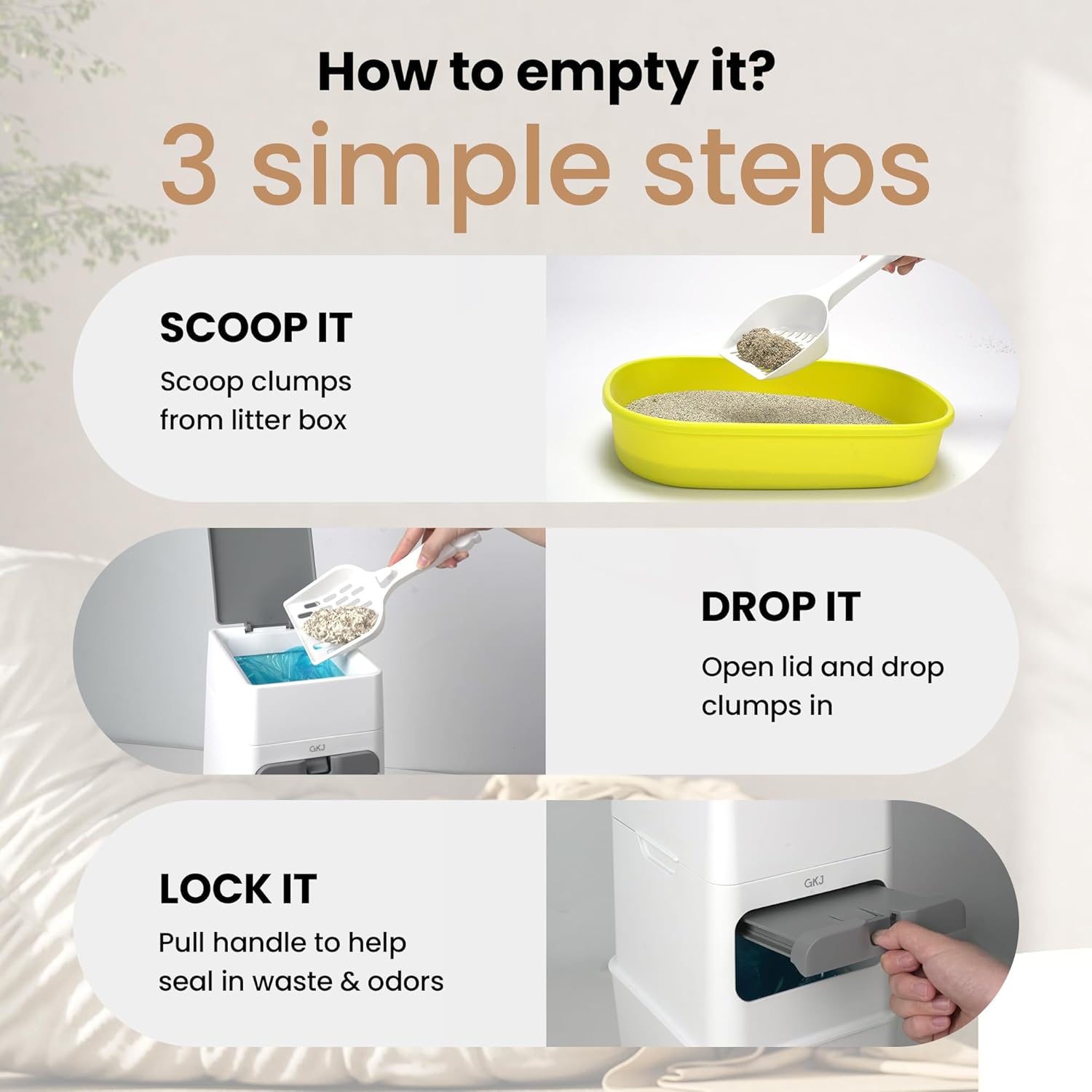 How to empty it?

3 simple steps

SCOOP IT

Scoop clumps from litter box

GKJ

DROP IT

Open lid and drop clumps in

LOCK IT

Pull handle to help seal in waste & odors

GKJ