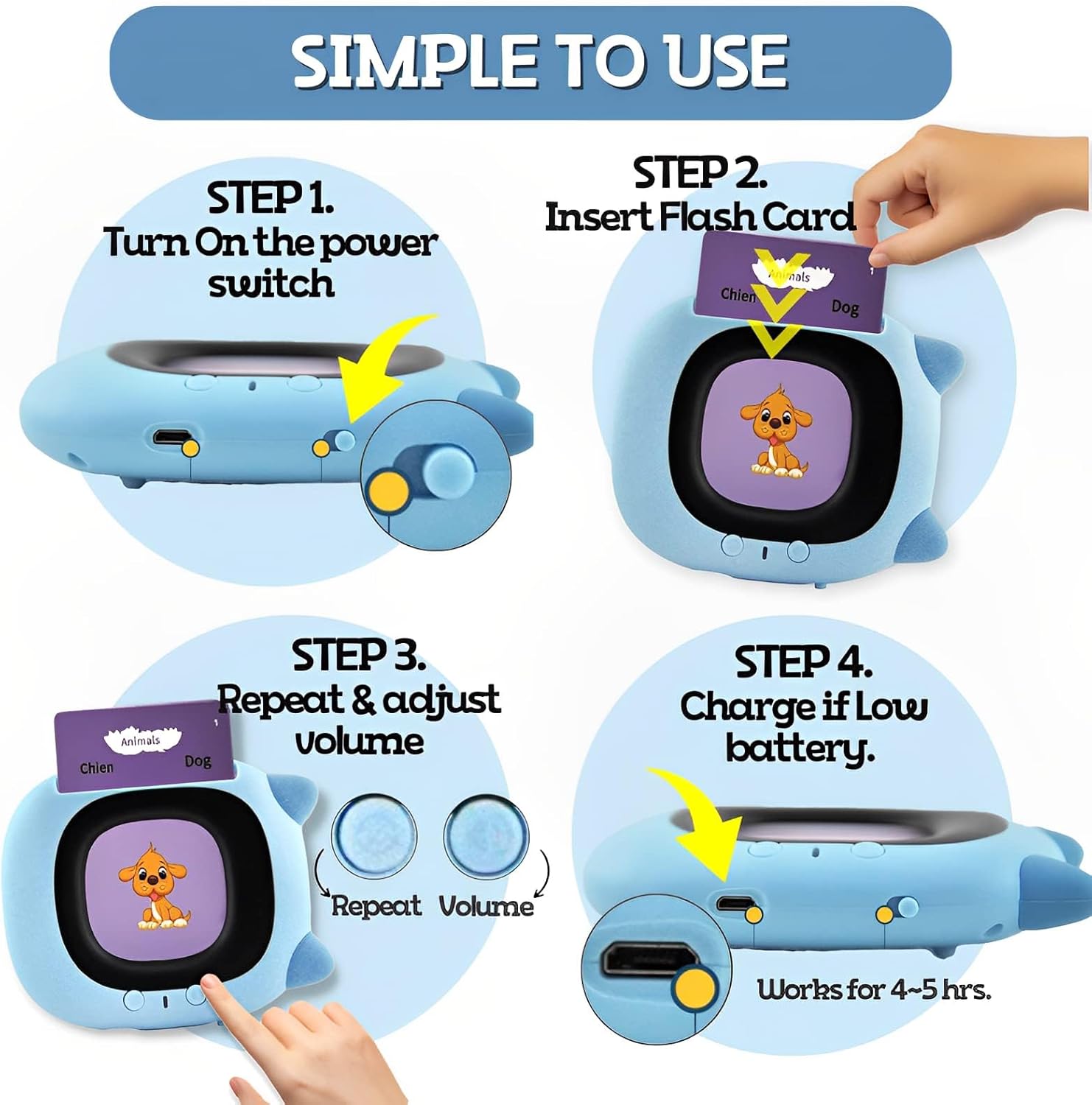 SIMPLE TO USE

STEP 1.
Turn On the power switch

STEP 2.
Insert Flash Card

Animals
Chien
Dog
1

STEP 3.
Repeat & adjust volume

Animals
Chien
Dog
1

Repeat
Volume

STEP 4.
Charge if Low battery.

Works for 4~5 hrs.