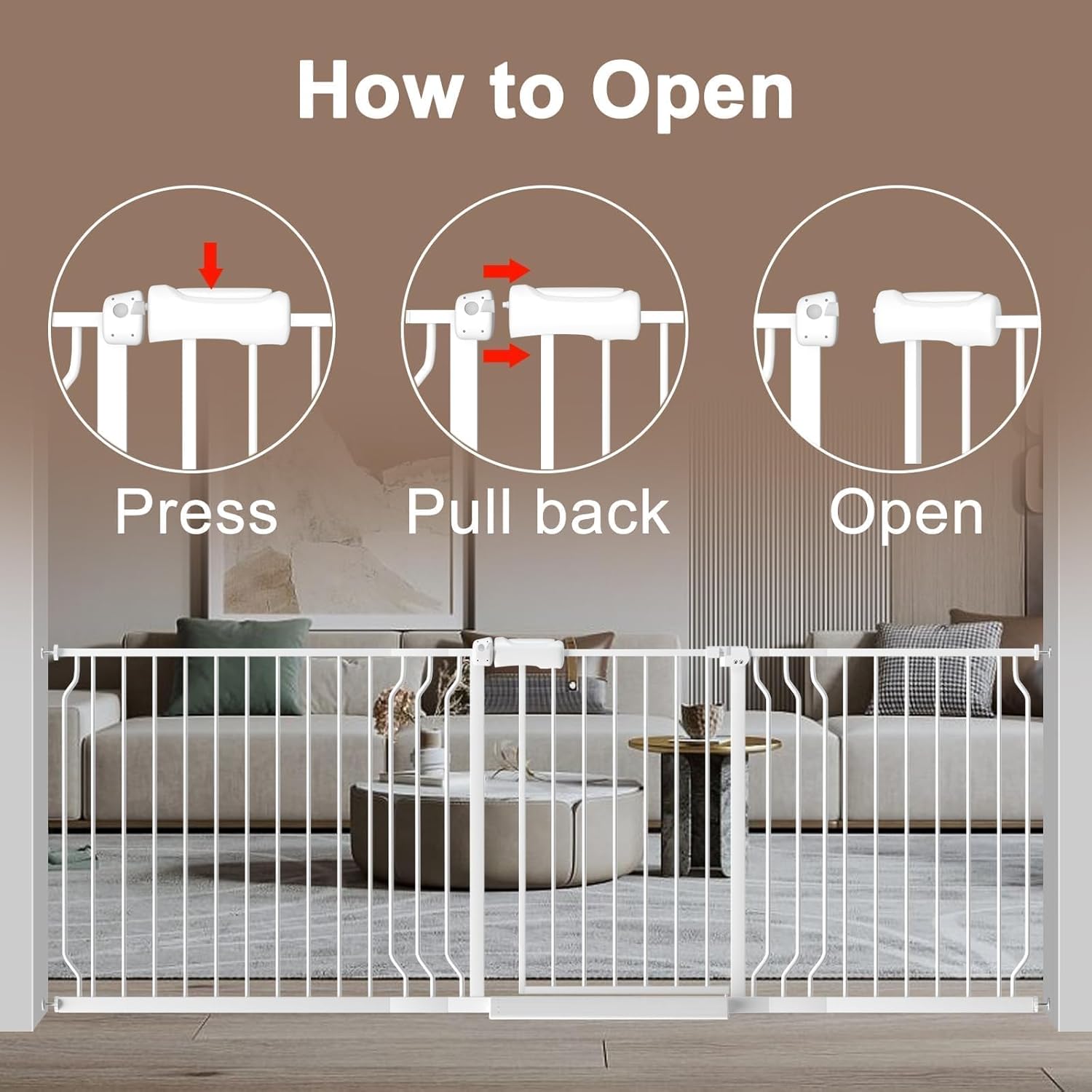 How to Open

Press

Pull back

Open