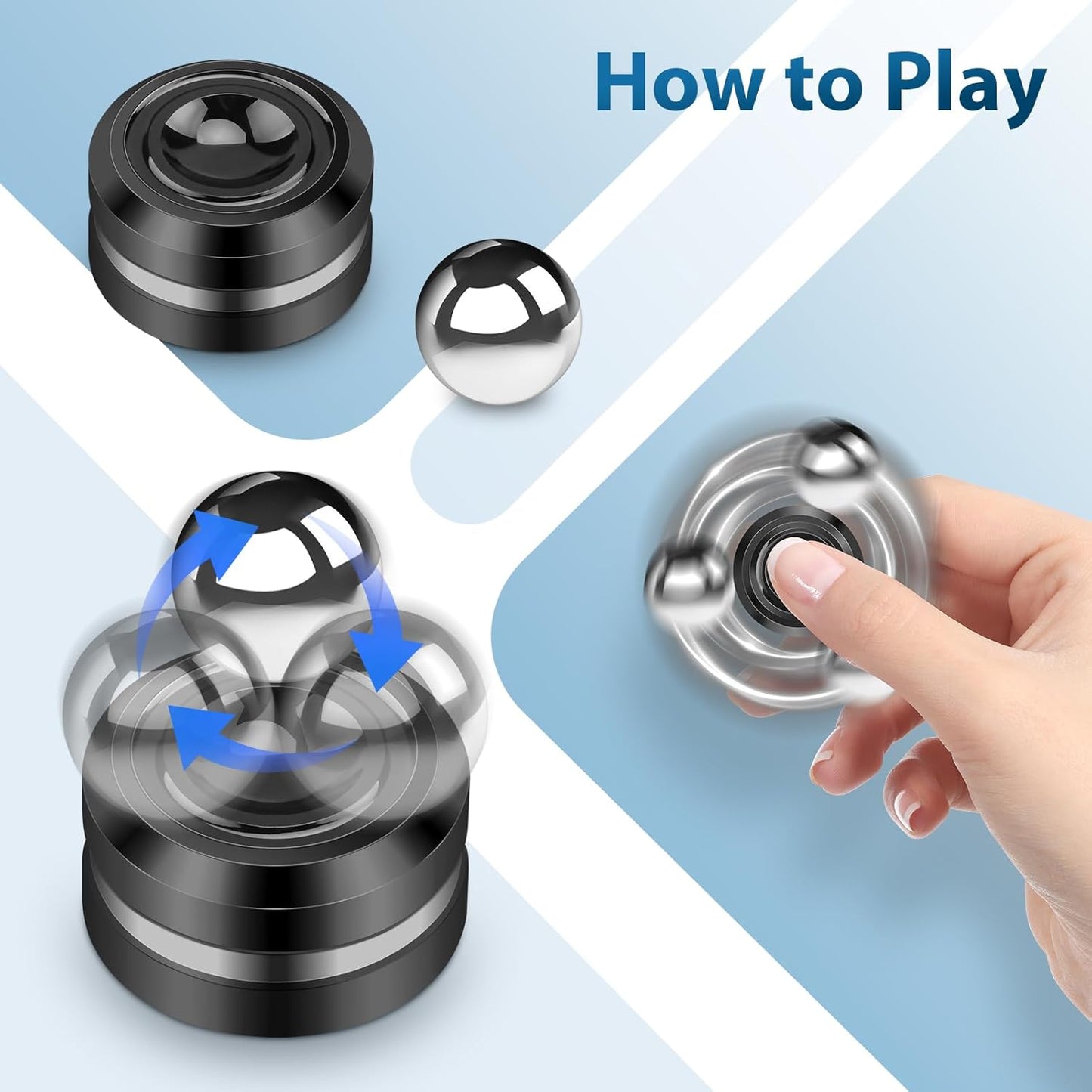 How to Play