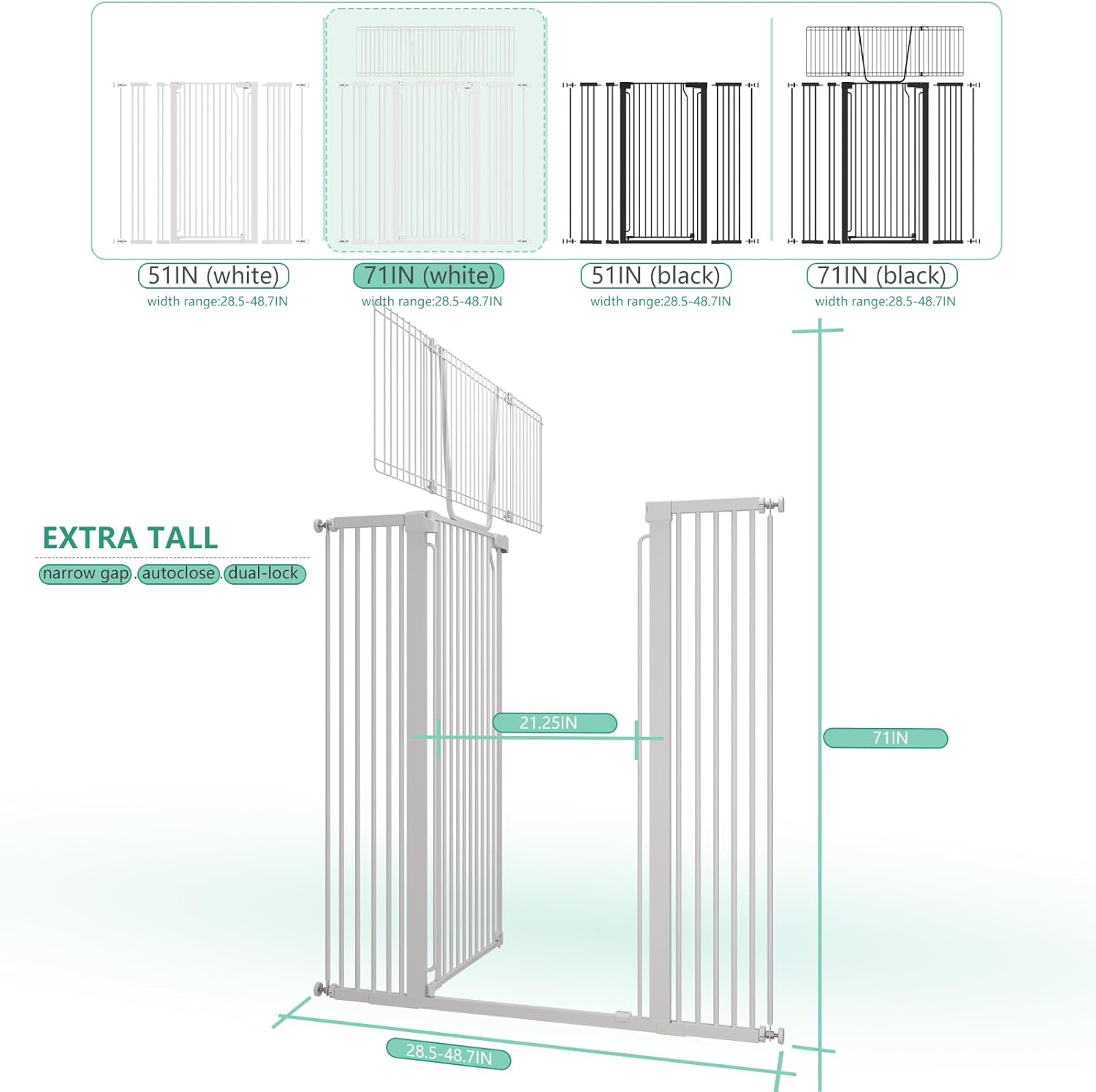 51IN (white)
width range:28.5-48.7IN

71IN (white)
width range:28.5-48.7IN

51IN (black)
width range:28.5-48.7IN

71IN (black)
width range:28.5-48.7IN

EXTRA TALL
narrow gap . autoclose . dual-lock

21.25IN

71IN

28.5-48.7IN