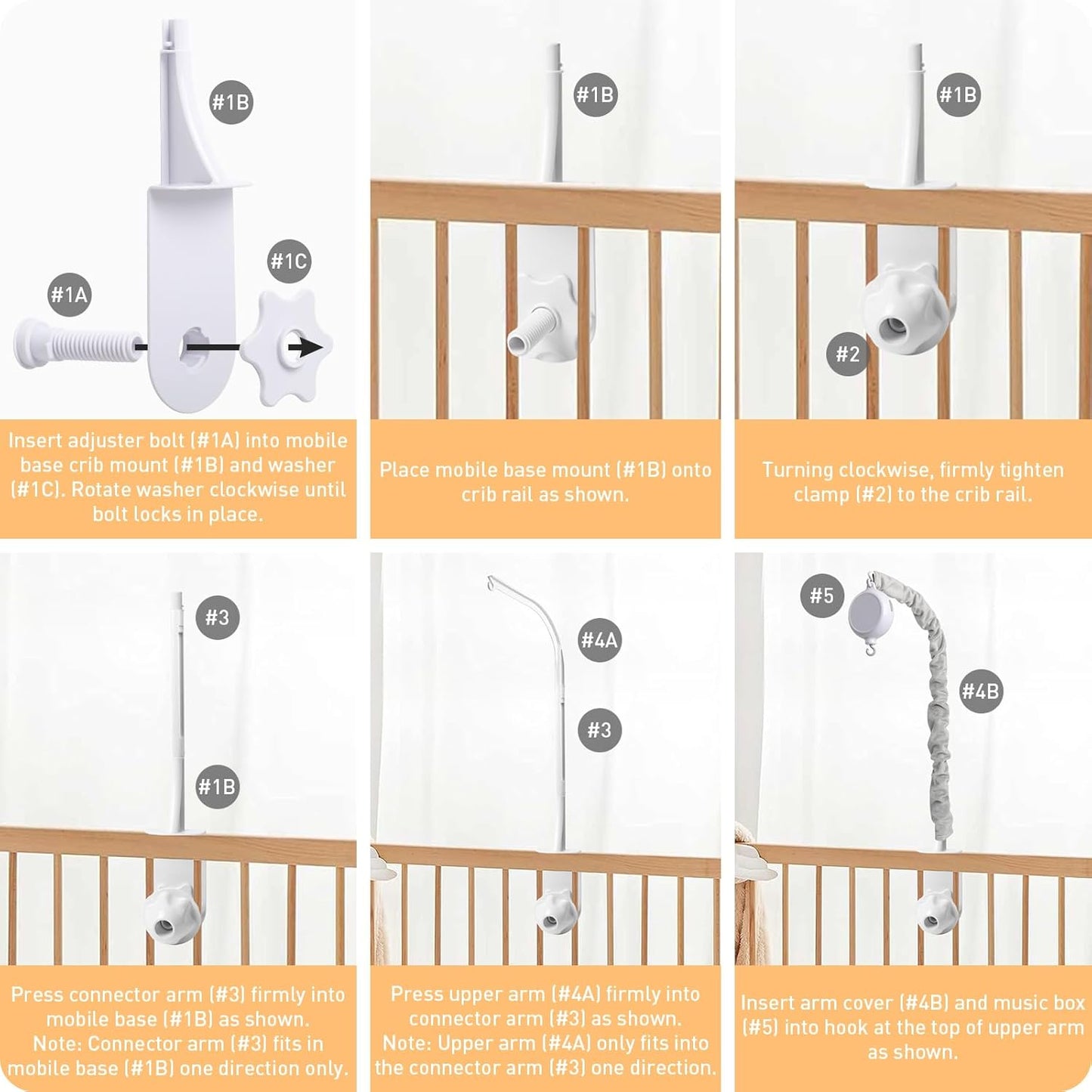 #1B

#1C

#1A

Insert adjuster bolt (#1A) into mobile base crib mount (#1B) and washer (#1C). Rotate washer clockwise until bolt locks in place.

#1B

Place mobile base mount (#1B) onto crib rail as shown.

#1B

#2

Turning clockwise, firmly tighten clamp (#2) to the crib rail.

#3

#1B

Press connector arm (#3) firmly into mobile base (#1B) as shown. Note: Connector arm (#3) fits in mobile base (#1B) one direction only.

#4A

#3

Press upper arm (#4A) firmly into connector arm (#3) as shown. Note: Upper arm (#4A) only fits into the connector arm (#3) one direction.

#5

#4B

Insert arm cover (#4B) and music box (#5) into hook at the top of upper arm as shown.