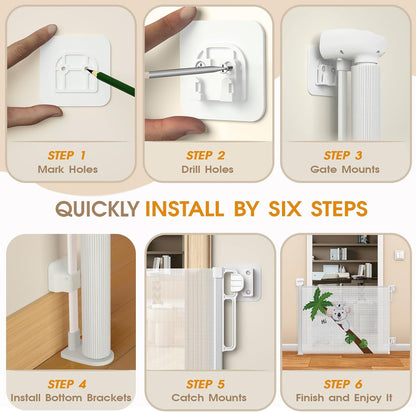 STEP 1
Mark Holes

STEP 2
Drill Holes

STEP 3
Gate Mounts

QUICKLY INSTALL BY SIX STEPS

STEP 4
Install Bottom Brackets

STEP 5
Catch Mounts

STEP 6
Finish and Enjoy It