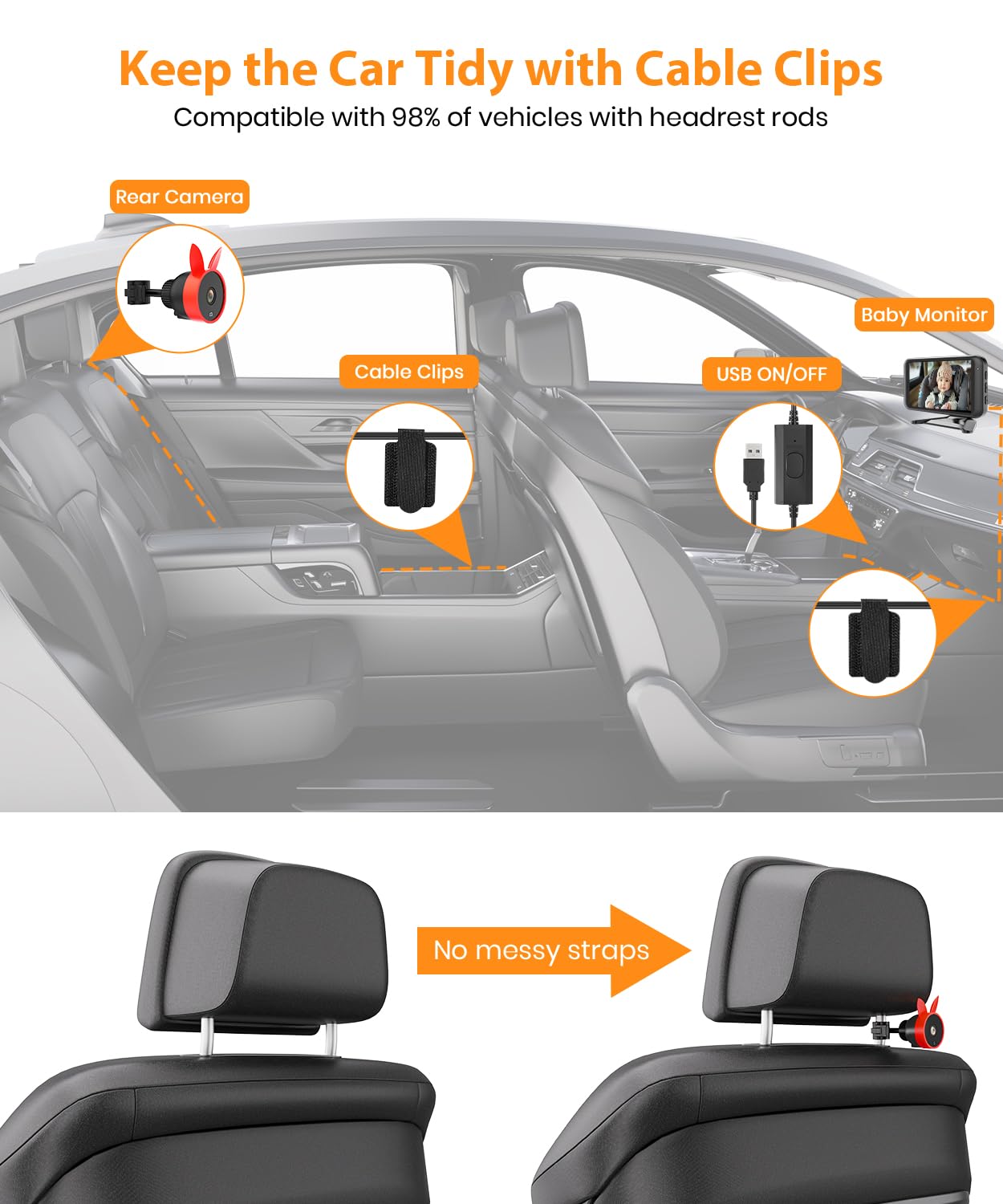 Keep the Car Tidy with Cable Clips
Compatible with 98% of vehicles with headrest rods

Rear Camera

Cable Clips

USB ON/OFF

Baby Monitor

No messy straps