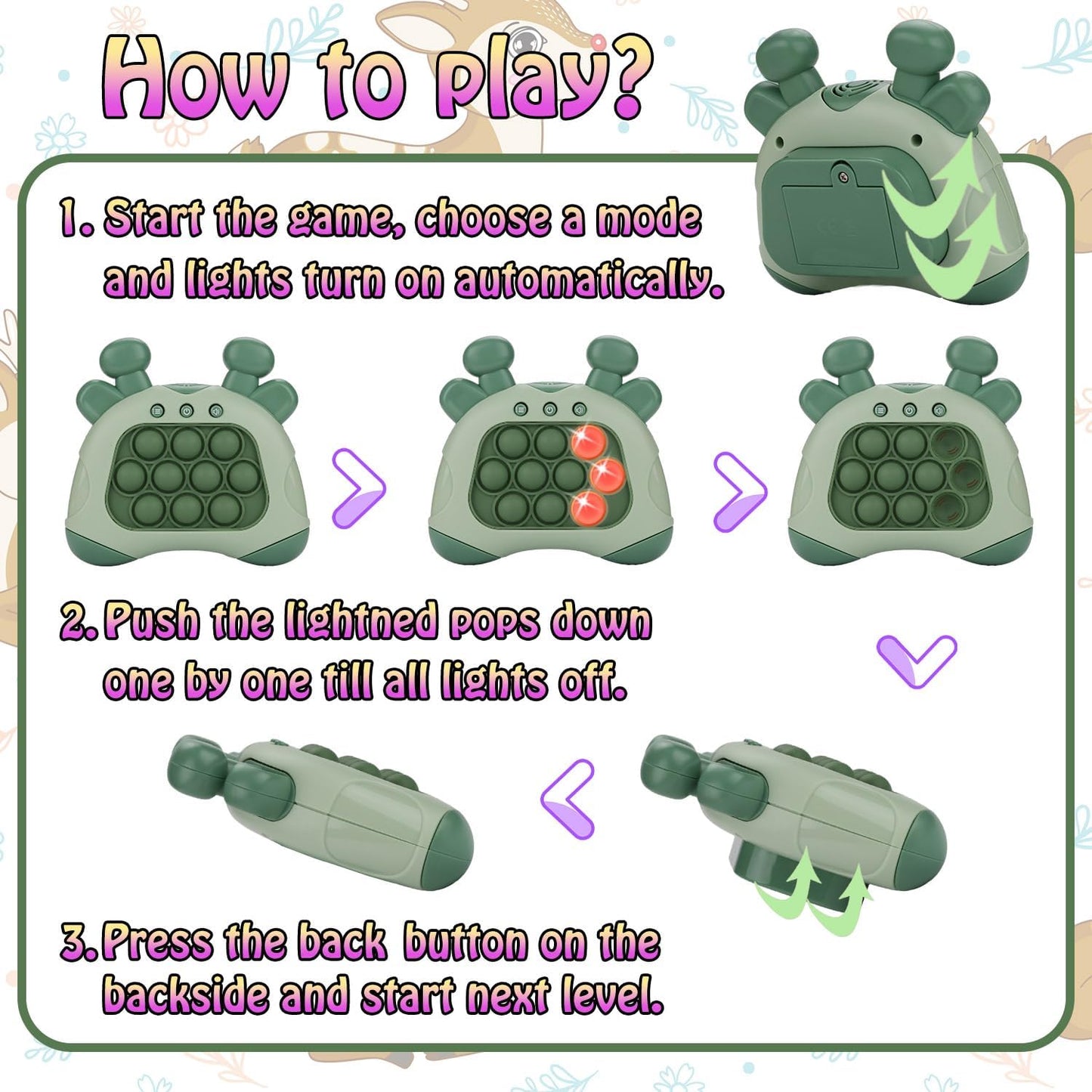 How to play?

1. Start the game, choose a mode and lights turn on automatically.

2. Push the lightned pops down one by one till all lights off.

3. Press the back button on the backside and start next level.