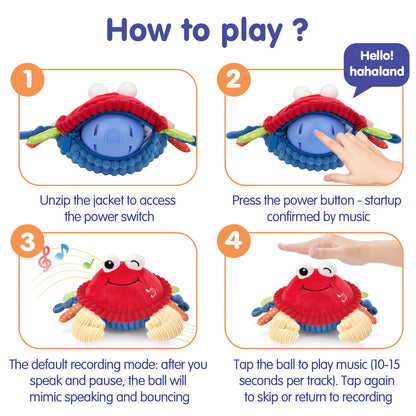 How to play ?

1

Unzip the jacket to access the power switch

2

Hello! hahaland

Press the power button - startup confirmed by music

3

The default recording mode: after you speak and pause, the ball will mimic speaking and bouncing

4

Tap the ball to play music (10-15 seconds per track). Tap again to skip or return to recording