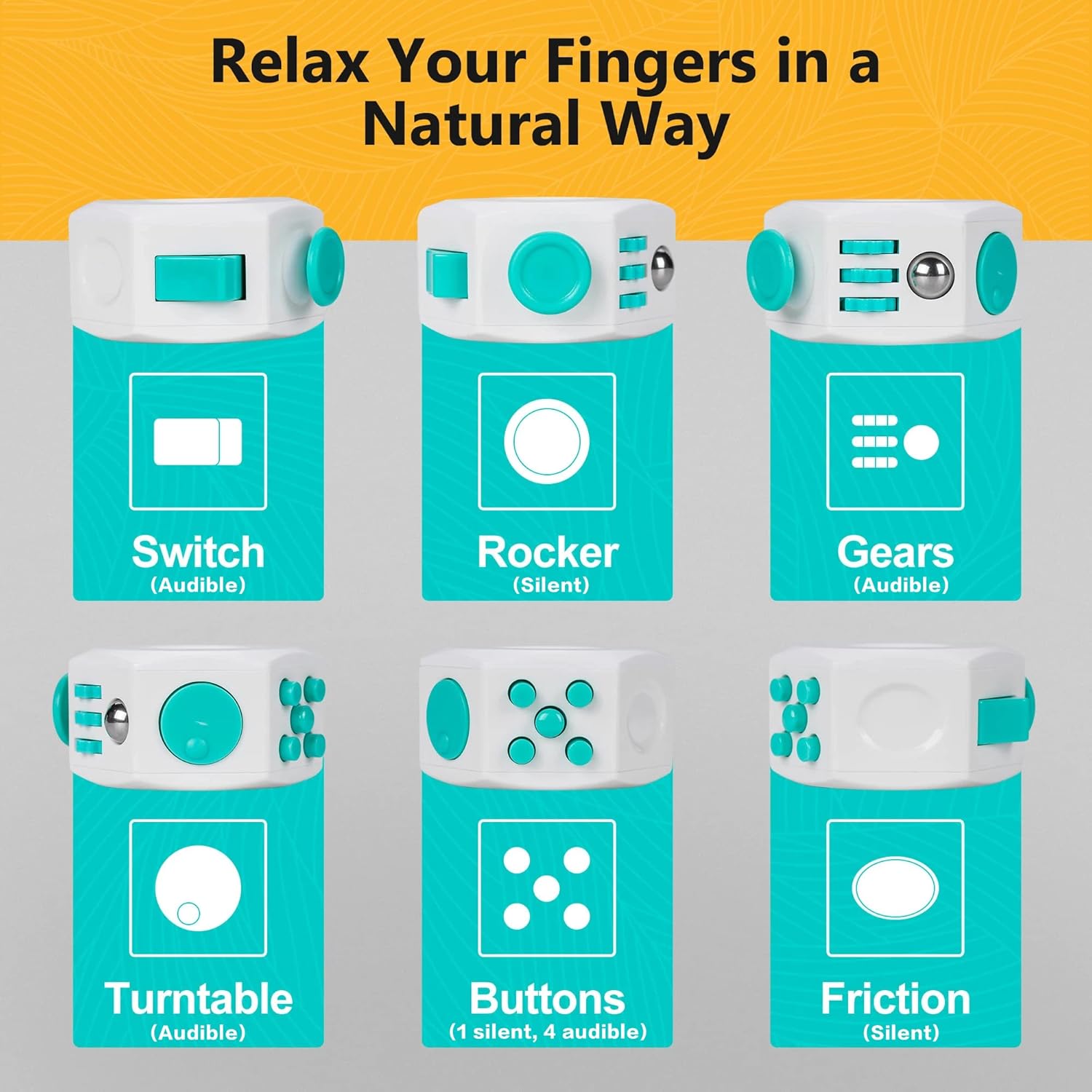 Relax Your Fingers in a Natural Way

Switch
(Audible)

Rocker
(Silent)

Gears
(Audible)

Turntable
(Audible)

Buttons
(1 silent, 4 audible)

Friction
(Silent)