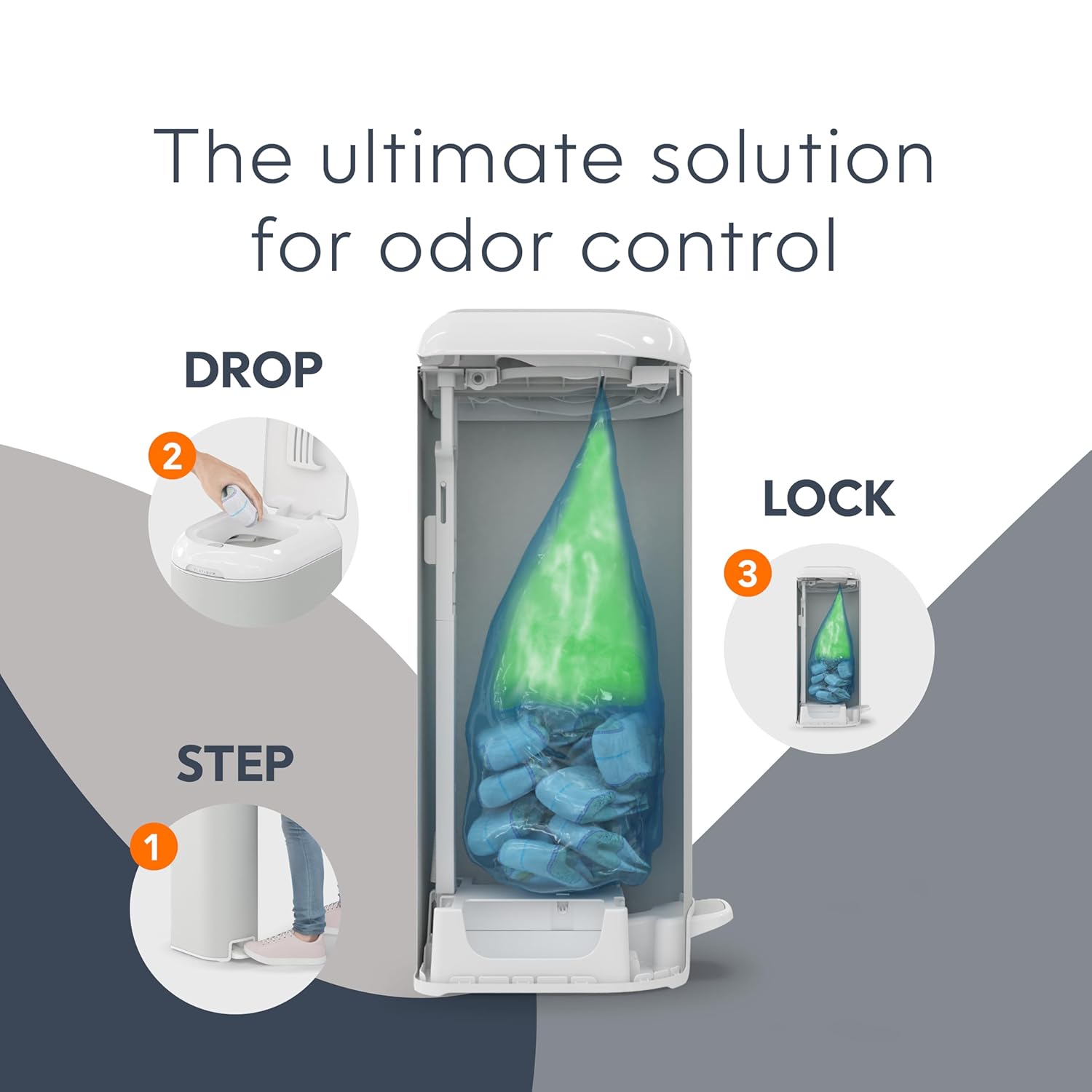 The ultimate solution for odor control

DROP

2

PLATINUM

LOCK

3

STEP

1