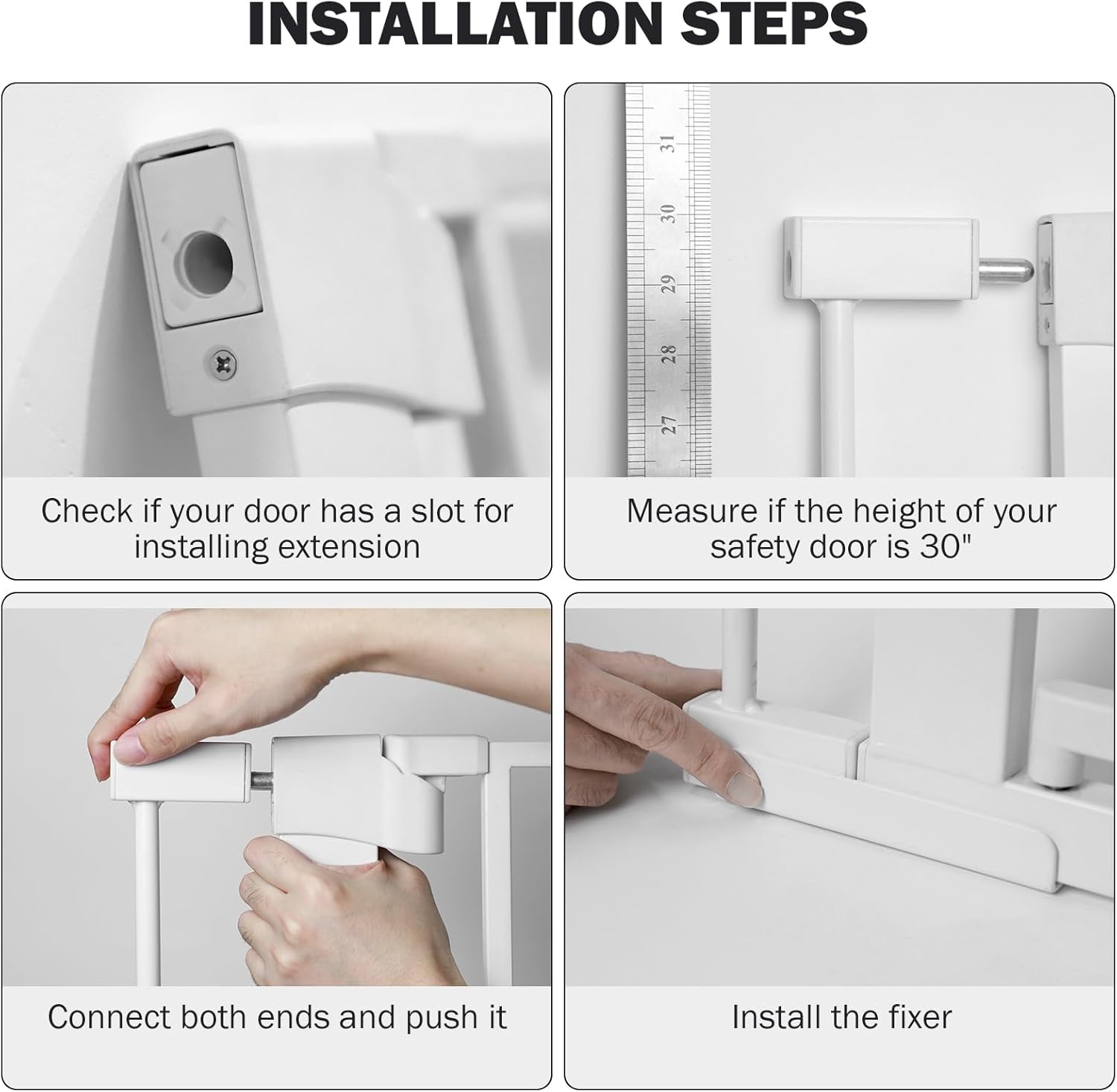 INSTALLATION STEPS

Check if your door has a slot for installing extension

31
30
29
28
27

Measure if the height of your safety door is 30"

Connect both ends and push it

Install the fixer