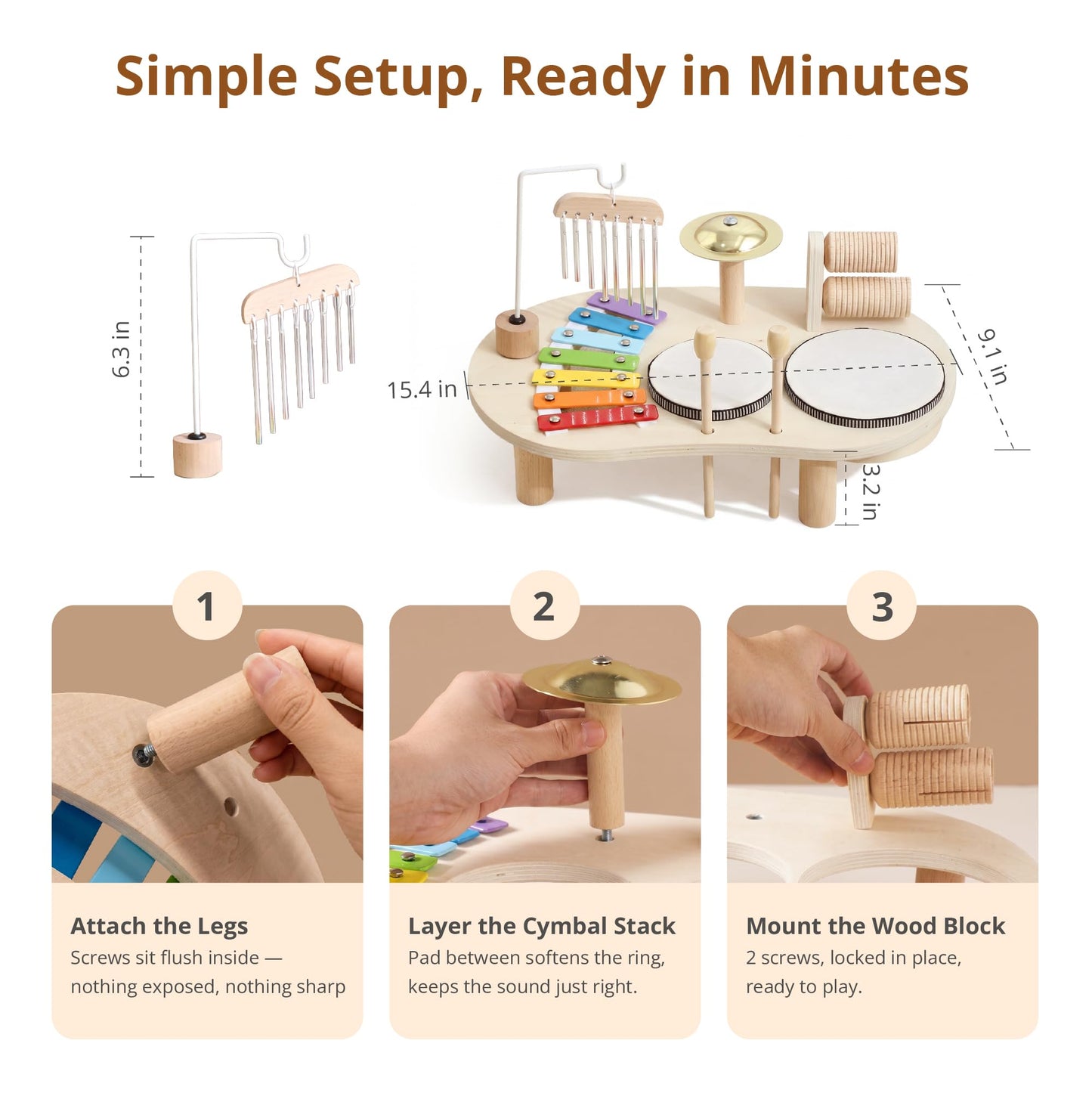 Simple Setup, Ready in Minutes

6.3 in

15.4 in

9.1 in

3.2 in

1

Attach the Legs
Screws sit flush inside — nothing exposed, nothing sharp

2

Layer the Cymbal Stack
Pad between softens the ring, keeps the sound just right.

3

Mount the Wood Block
2 screws, locked in place, ready to play.