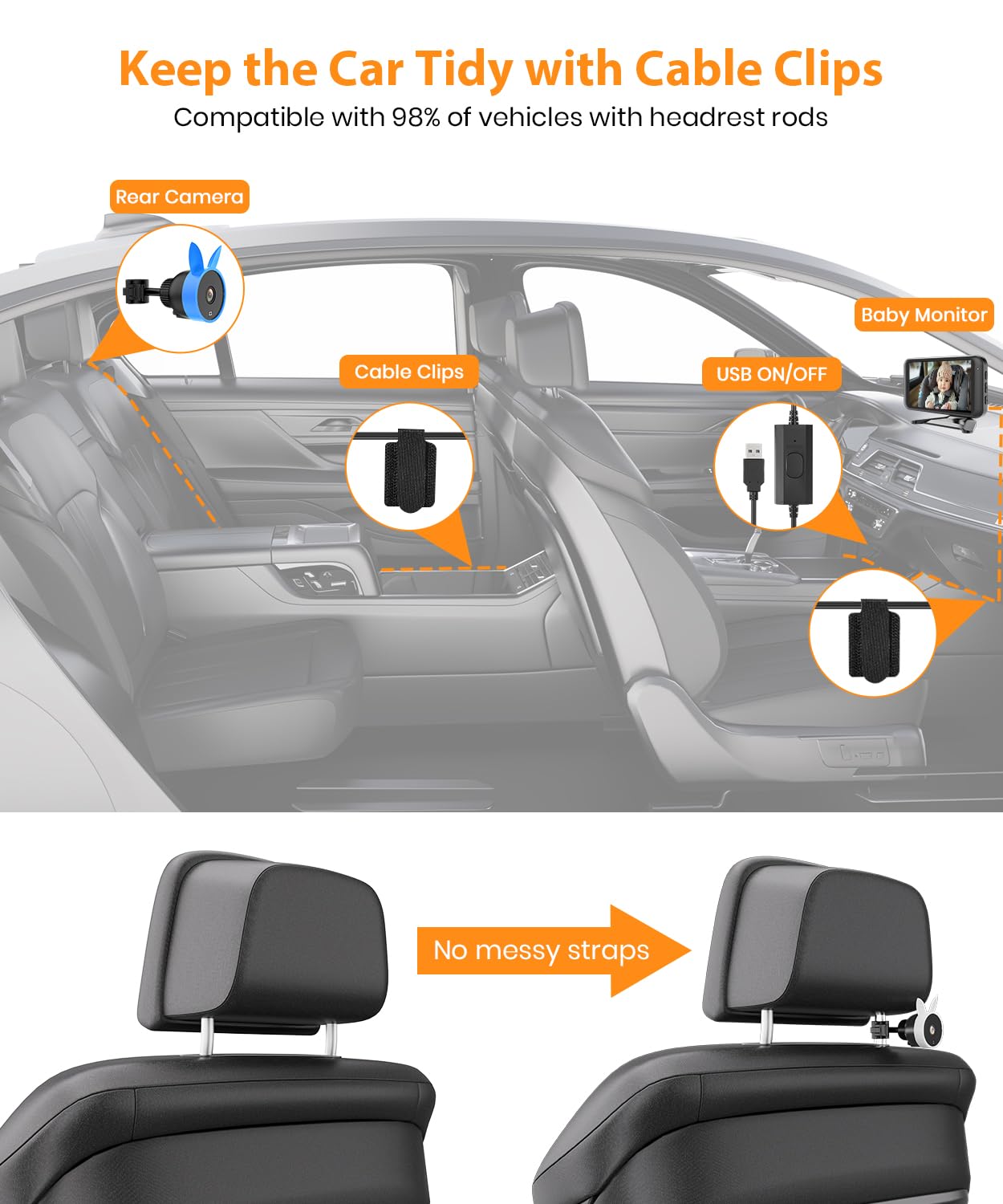 Keep the Car Tidy with Cable Clips
Compatible with 98% of vehicles with headrest rods

Rear Camera

Cable Clips

USB ON/OFF

Baby Monitor

No messy straps