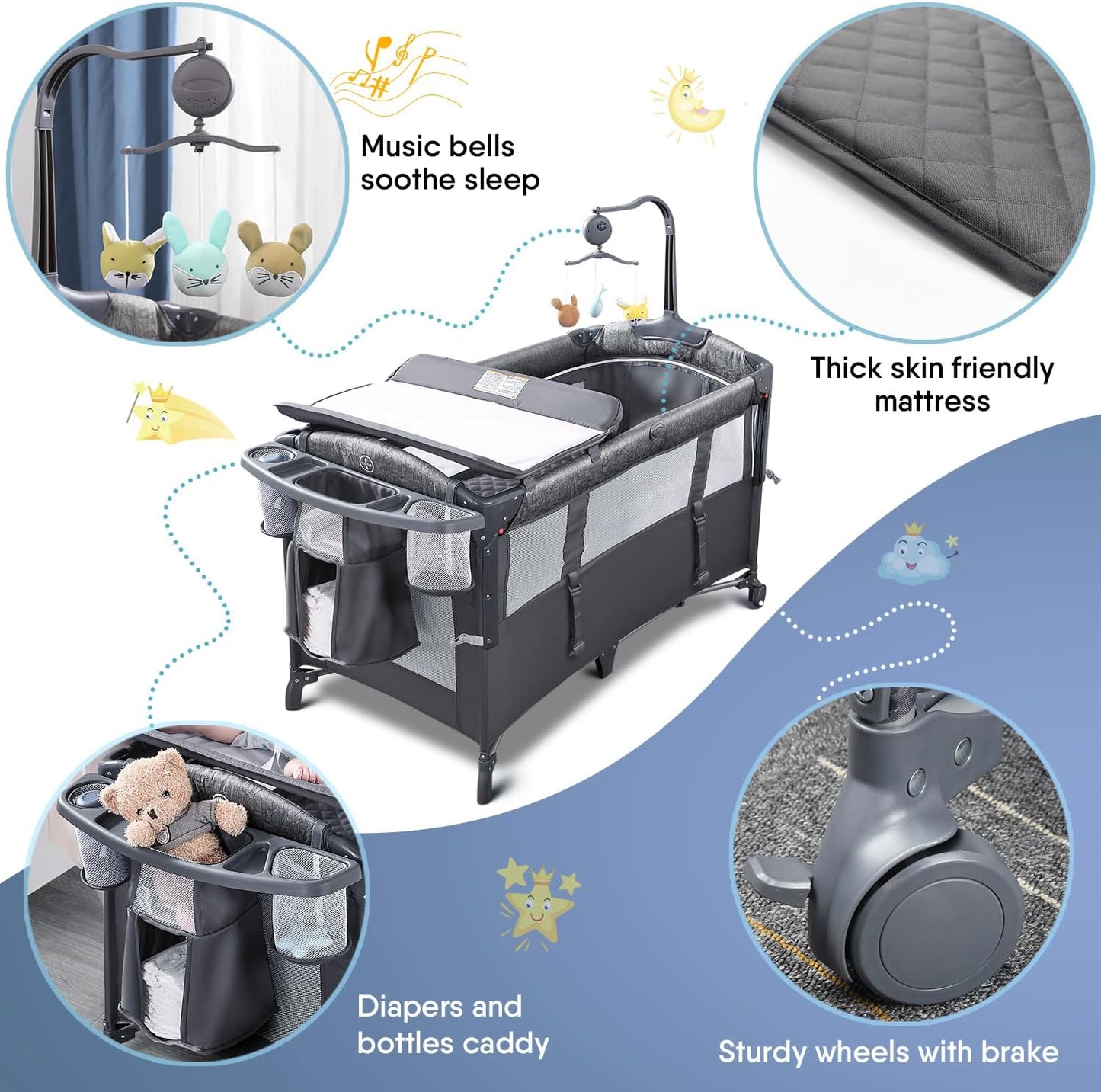 Music bells soothe sleep

Thick skin friendly mattress

Diapers and bottles caddy

Sturdy wheels with brake