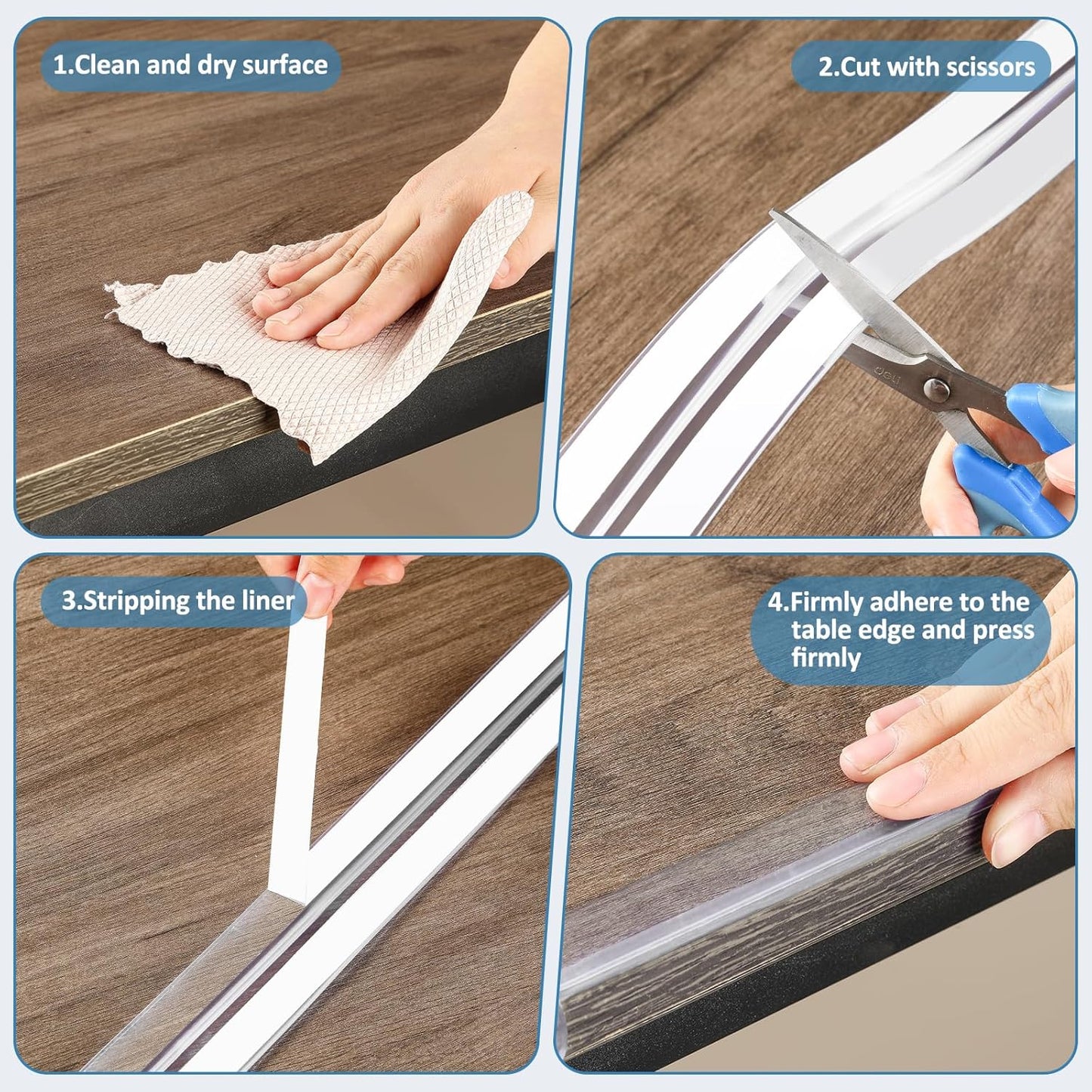 1.Clean and dry surface

2.Cut with scissors

deli

3.Stripping the liner

4.Firmly adhere to the table edge and press firmly